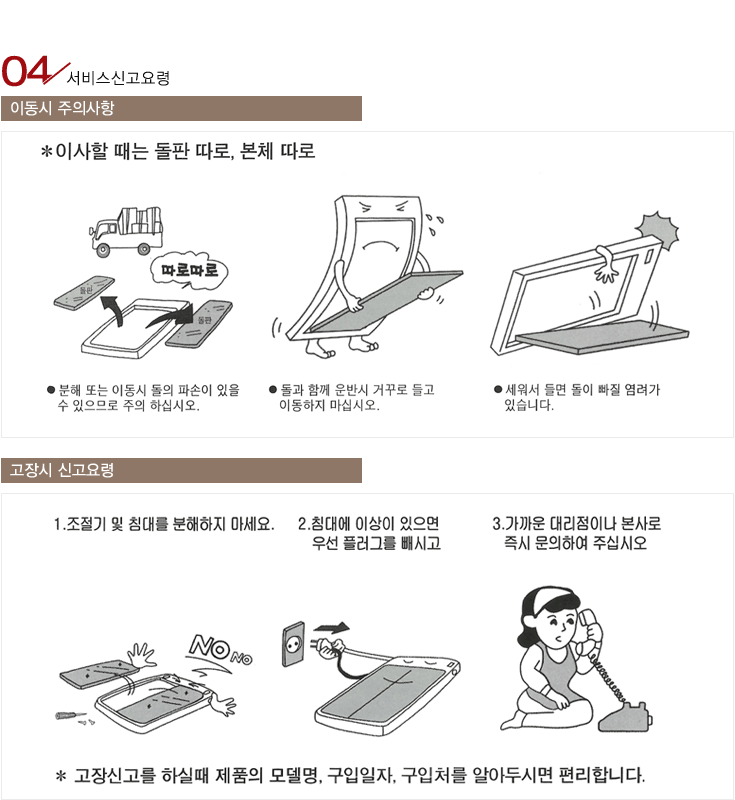 04 서비스신고요령

이동시 주의사항

＊이사할 때는 돌판 따로, 본체 따로

따로따로

돌판

돌판

● 분해 또는 이동시 돌의 파손이 있을 수 있으므로 주의 하십시오.

● 돌과 함께 운반시 거꾸로 들고 이동하지 마십시오.

● 세워서 들면 돌이 빠질 염려가 있습니다.

고장시 신고요령

1.조절기 및 침대를 분해하지 마세요.

2.침대에 이상이 있으면 우선 플러그를 빼시고

3.가까운 대리점이나 본사로 즉시 문의하여 주십시오

NO NO

＊ 고장신고를 하실때 제품의 모델명, 구입일자, 구입처를 알아두시면 편리합니다.